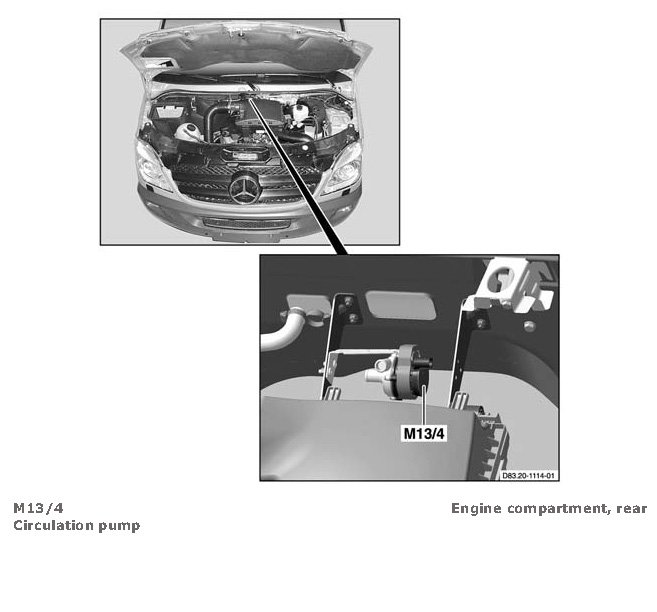 M13/4

D83.20-1114-01

M13/4
Circulation pump

Engine compartment, rear