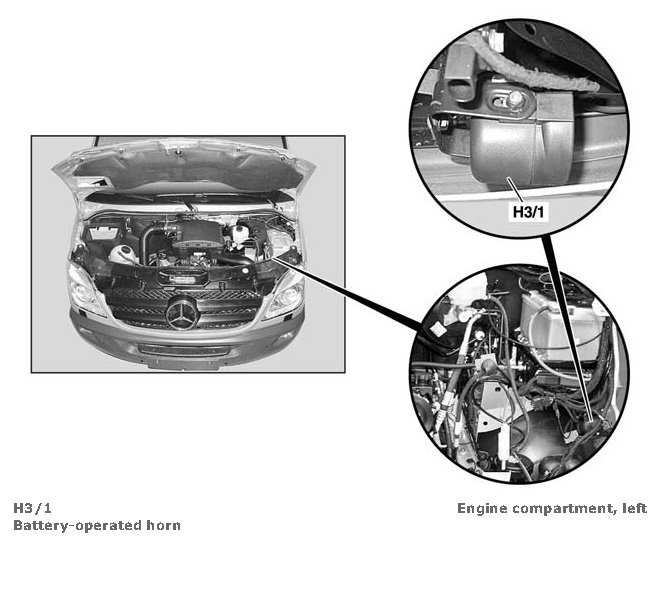 H3/1

H3/1
Battery-operated horn

Engine compartment, left