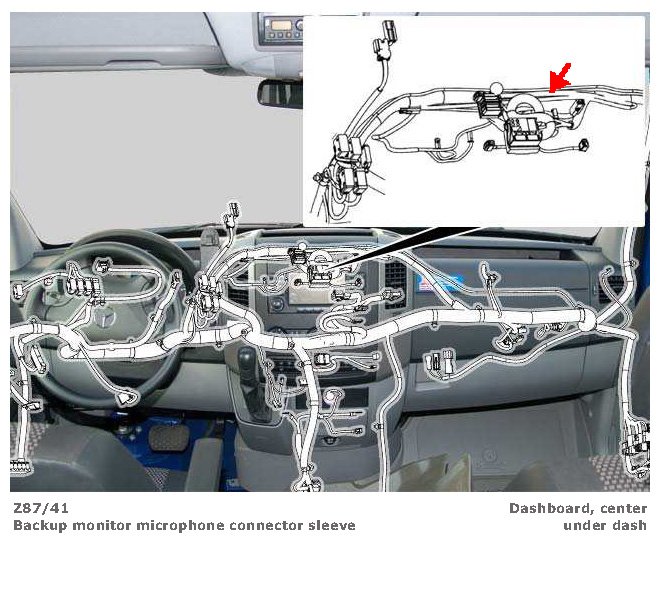 Z87/41
Backup monitor microphone connector sleeve

Dashboard, center
under dash