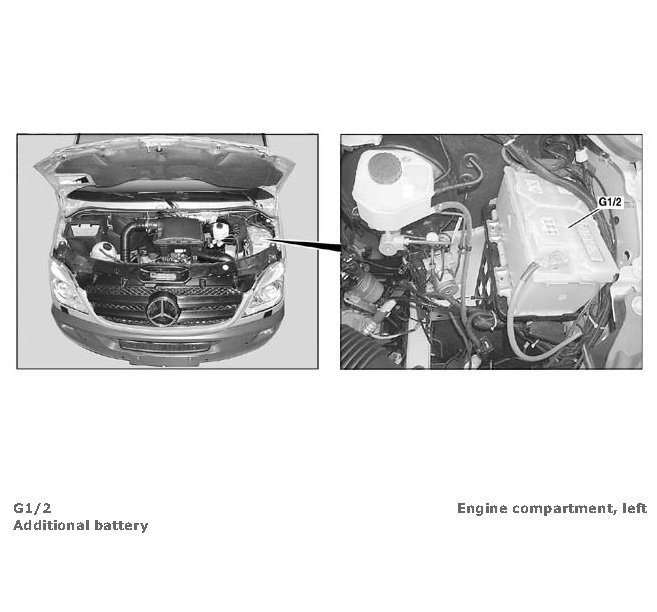 G1/2

G1/2
Additional battery

Engine compartment, left