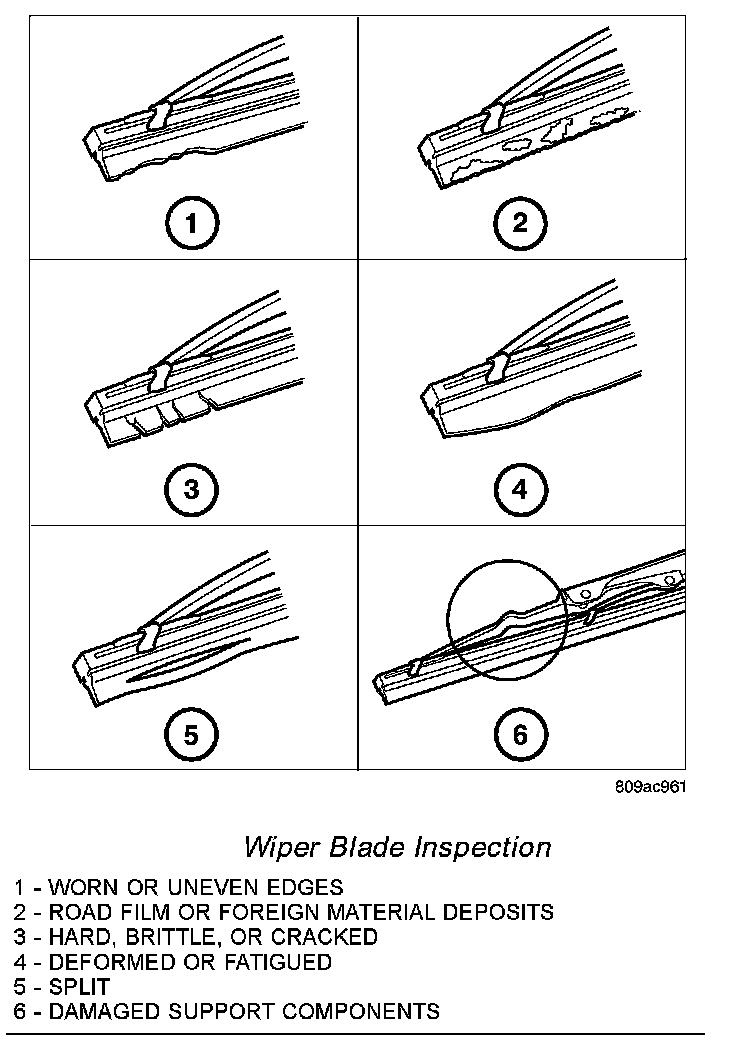 1

2

3

4

5

6

809ac961

Wiper Blade Inspection

1 - WORN OR UNEVEN EDGES
2 - ROAD FILM OR FOREIGN MATERIAL DEPOSITS
3 - HARD, BRITTLE, OR CRACKED
4 - DEFORMED OR FATIGUED
5 - SPLIT
6 - DAMAGED SUPPORT COMPONENTS