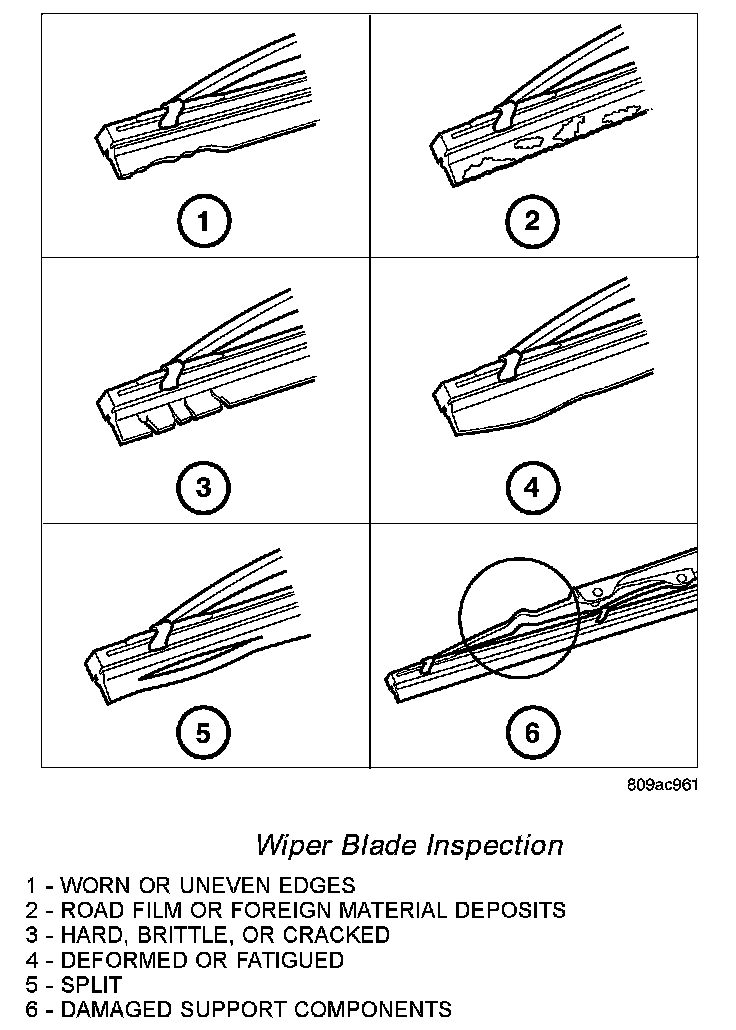 1

2

3

4

5

6

809ac961

Wiper Blade Inspection

1 - WORN OR UNEVEN EDGES
2 - ROAD FILM OR FOREIGN MATERIAL DEPOSITS
3 - HARD, BRITTLE, OR CRACKED
4 - DEFORMED OR FATIGUED
5 - SPLIT
6 - DAMAGED SUPPORT COMPONENTS