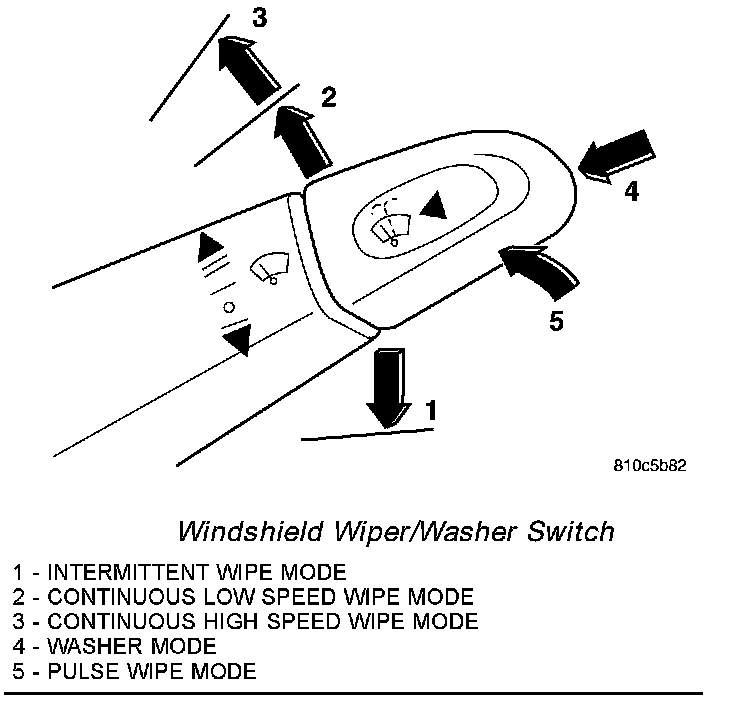 3

2

4

5

1

810c5b82

Windshield Wiper/Washer Switch

1 - INTERMITTENT WIPE MODE
2 - CONTINUOUS LOW SPEED WIPE MODE
3 - CONTINUOUS HIGH SPEED WIPE MODE
4 - WASHER MODE
5 - PULSE WIPE MODE