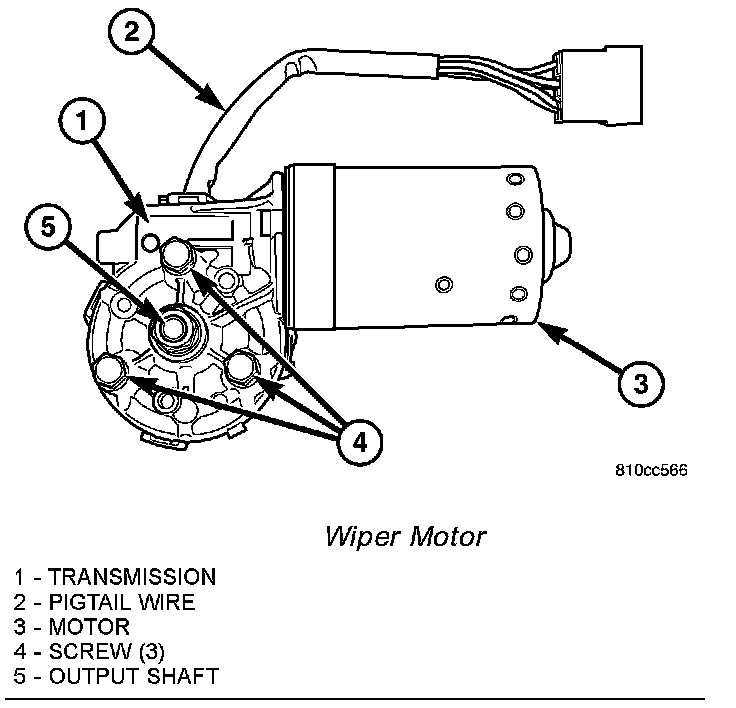 2

1

5

3

4

810cc566

Wiper Motor

1 - TRANSMISSION
2 - PIGTAIL WIRE
3 - MOTOR
4 - SCREW (3)
5 - OUTPUT SHAFT