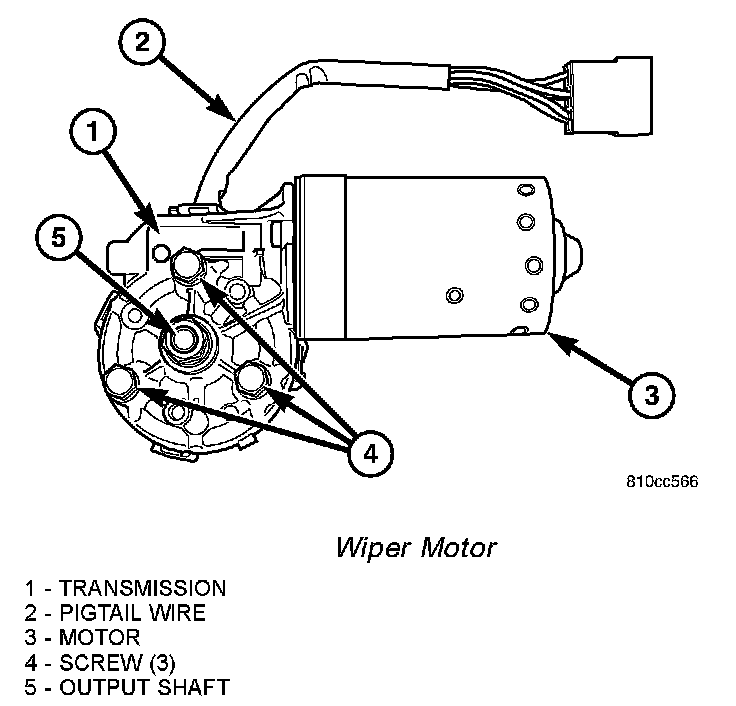 2

1

5

3

4

810cc566

Wiper Motor

1 - TRANSMISSION
2 - PIGTAIL WIRE
3 - MOTOR
4 - SCREW (3)
5 - OUTPUT SHAFT