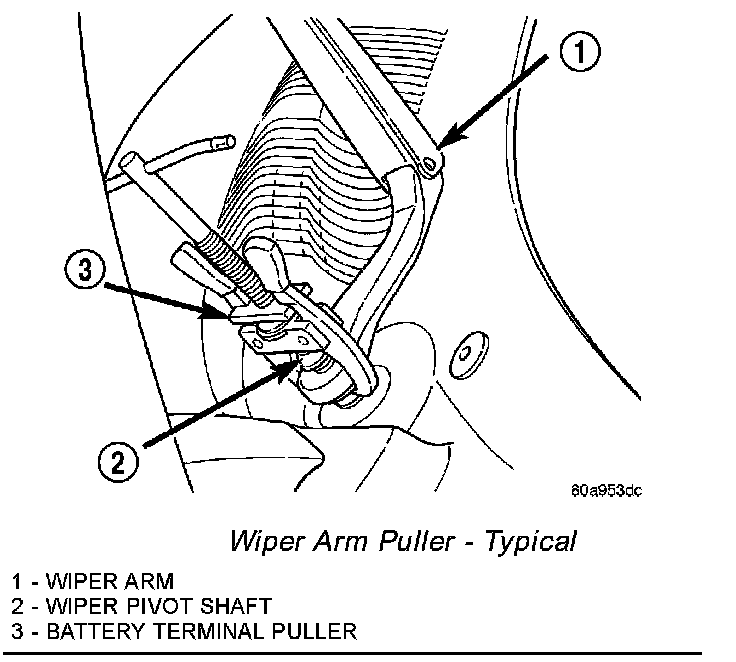 1

3

2

80a953dc

Wiper Arm Puller - Typical

1 - WIPER ARM
2 - WIPER PIVOT SHAFT
3 - BATTERY TERMINAL PULLER