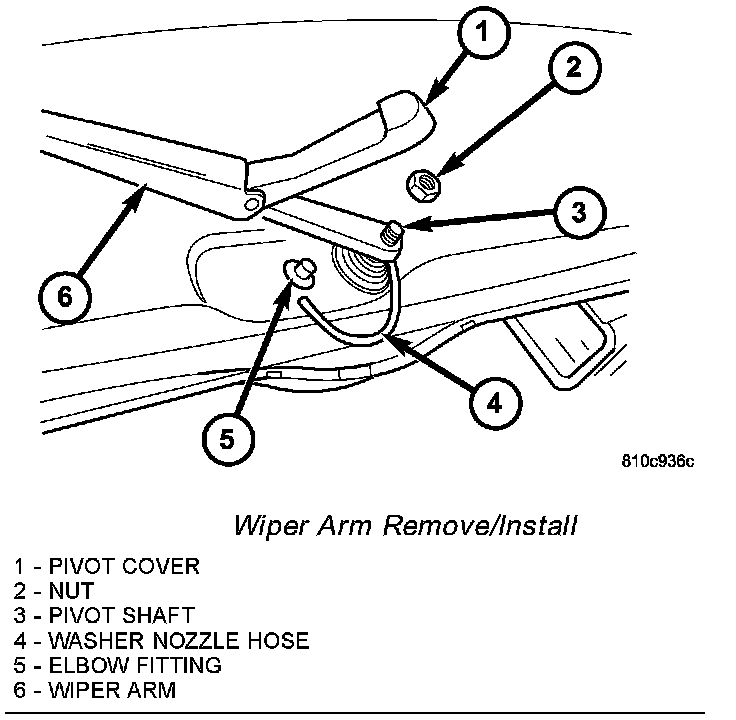 1
2
3
6
4
5
810c936c

Wiper Arm Remove/Install

1 - PIVOT COVER
2 - NUT
3 - PIVOT SHAFT
4 - WASHER NOZZLE HOSE
5 - ELBOW FITTING
6 - WIPER ARM