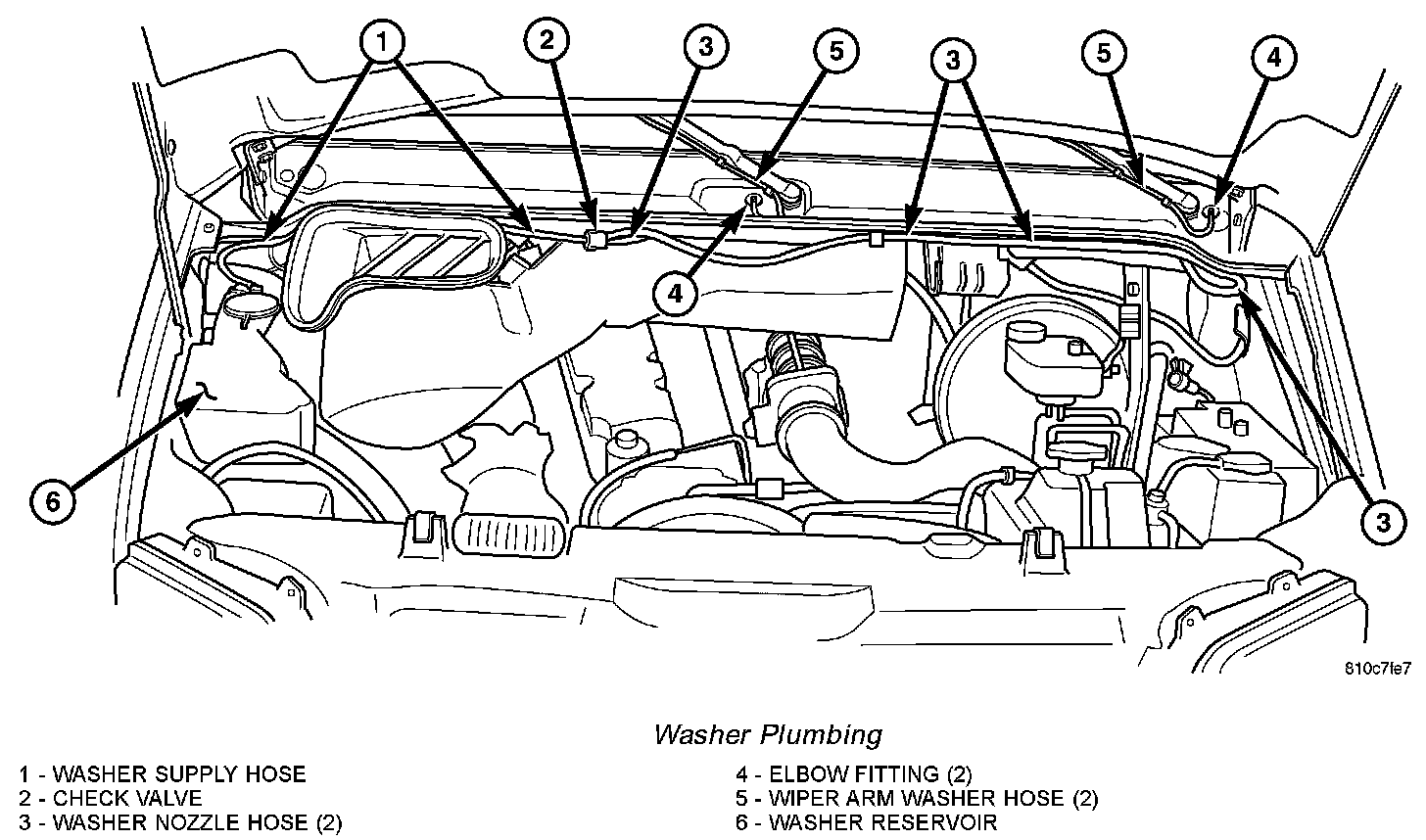 1
2
3
5
3
5
4
4
6
3

810c7fe7

Washer Plumbing

1 - WASHER SUPPLY HOSE
2 - CHECK VALVE
3 - WASHER NOZZLE HOSE (2)

4 - ELBOW FITTING (2)
5 - WIPER ARM WASHER HOSE (2)
6 - WASHER RESERVOIR