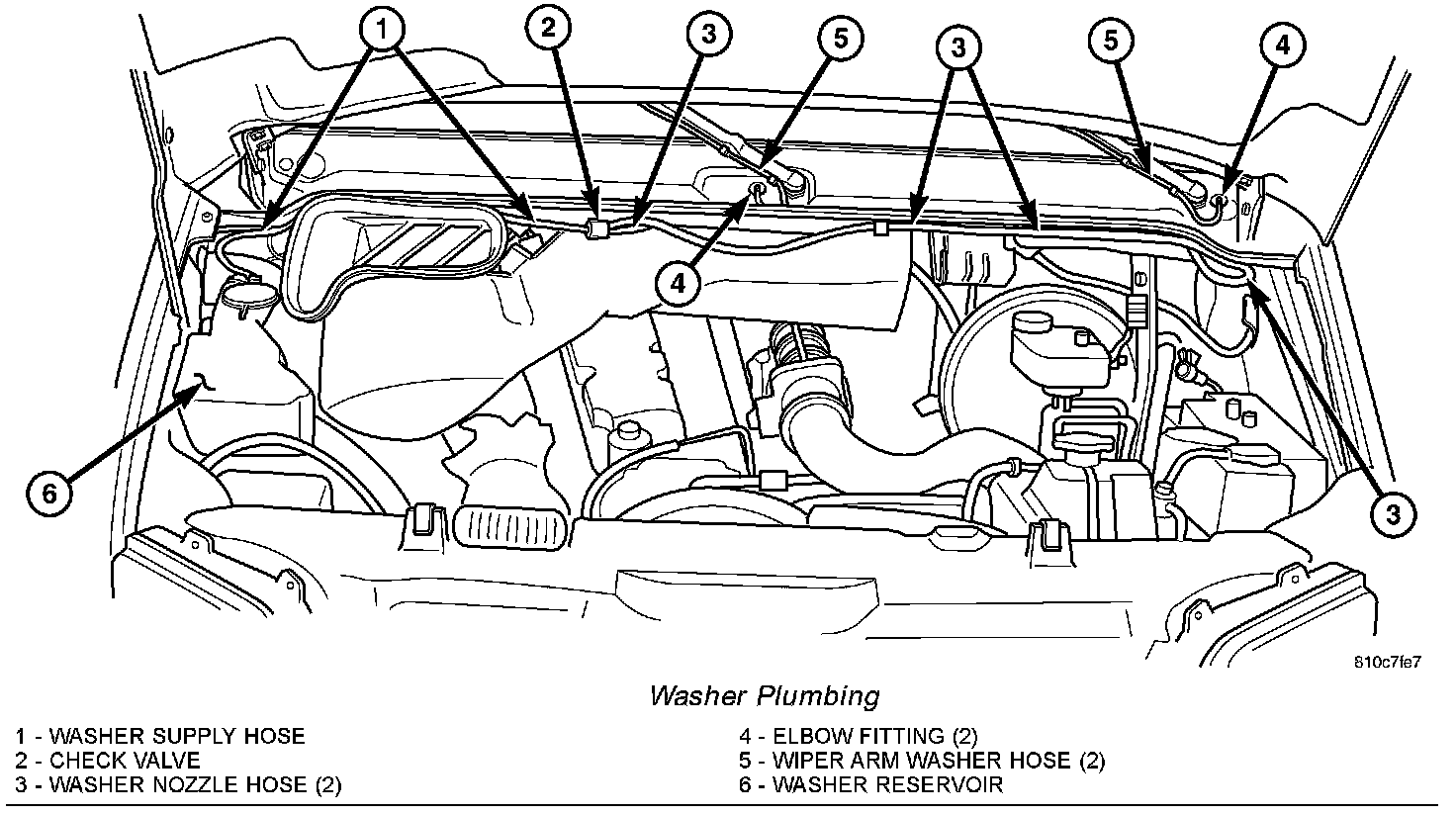 1
2
3
5
3
5
4
4
6
3

810c7fe7

Washer Plumbing

1 - WASHER SUPPLY HOSE
2 - CHECK VALVE
3 - WASHER NOZZLE HOSE (2)

4 - ELBOW FITTING (2)
5 - WIPER ARM WASHER HOSE (2)
6 - WASHER RESERVOIR