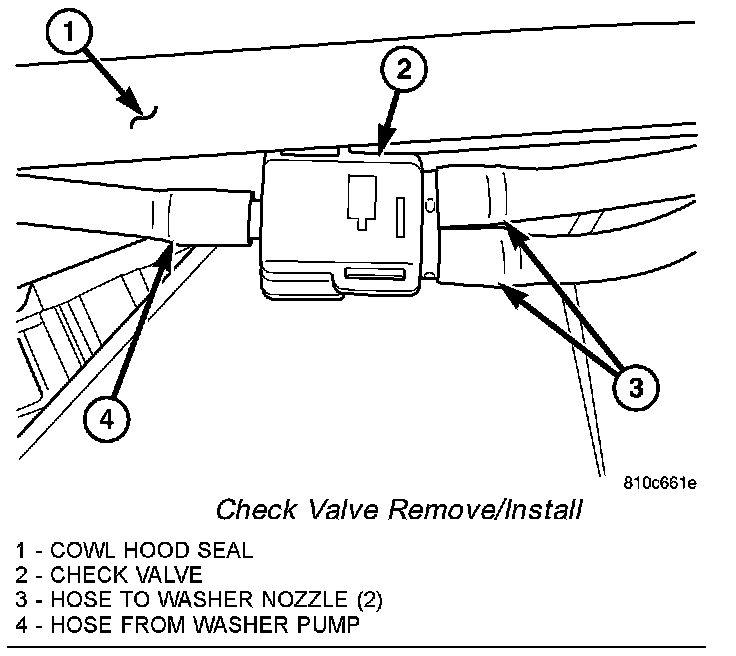 1

2

3

4

810c661e

Check Valve Remove/Install

1 - COWL HOOD SEAL
2 - CHECK VALVE
3 - HOSE TO WASHER NOZZLE (2)
4 - HOSE FROM WASHER PUMP