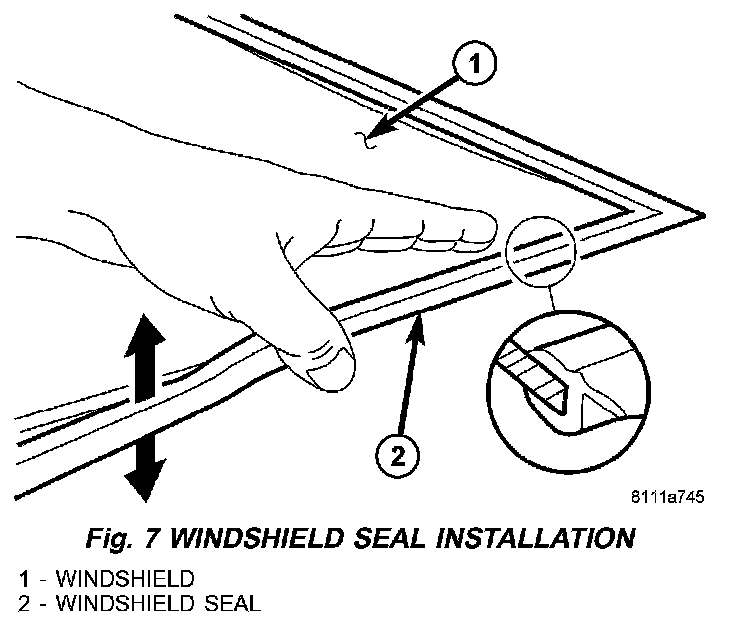 1

2

8111a745

Fig. 7 WINDSHIELD SEAL INSTALLATION

1 - WINDSHIELD
2 - WINDSHIELD SEAL