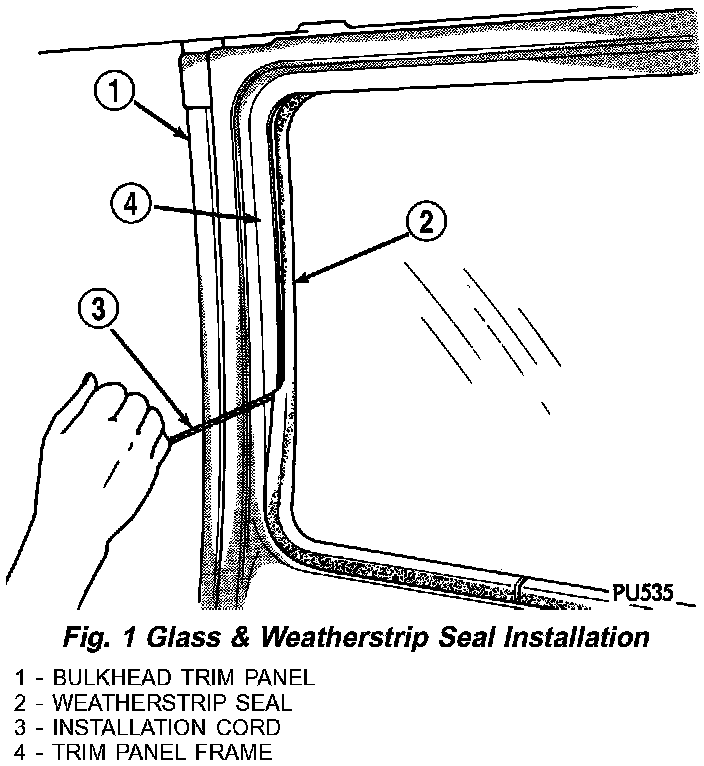 1

4

2

3

PU535

Fig. 1 Glass & Weatherstrip Seal Installation

1 - BULKHEAD TRIM PANEL
2 - WEATHERSTRIP SEAL
3 - INSTALLATION CORD
4 - TRIM PANEL FRAME