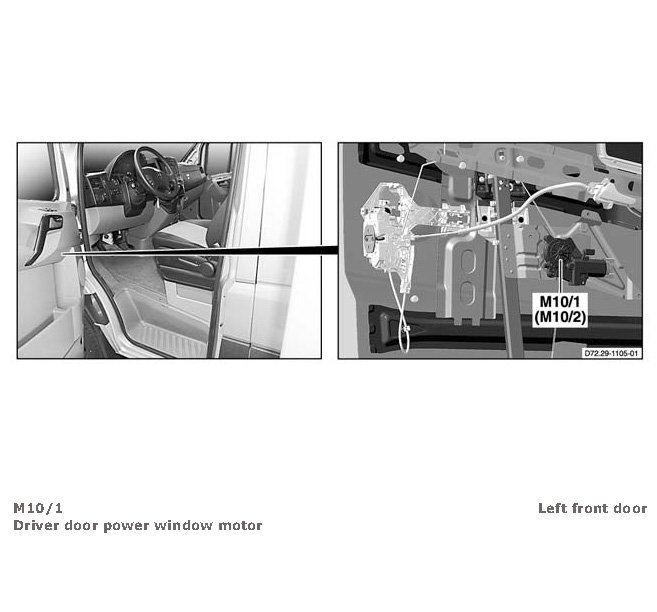 M10/1
(M10/2)

D72.29-1105-01

M10/1
Driver door power window motor

Left front door