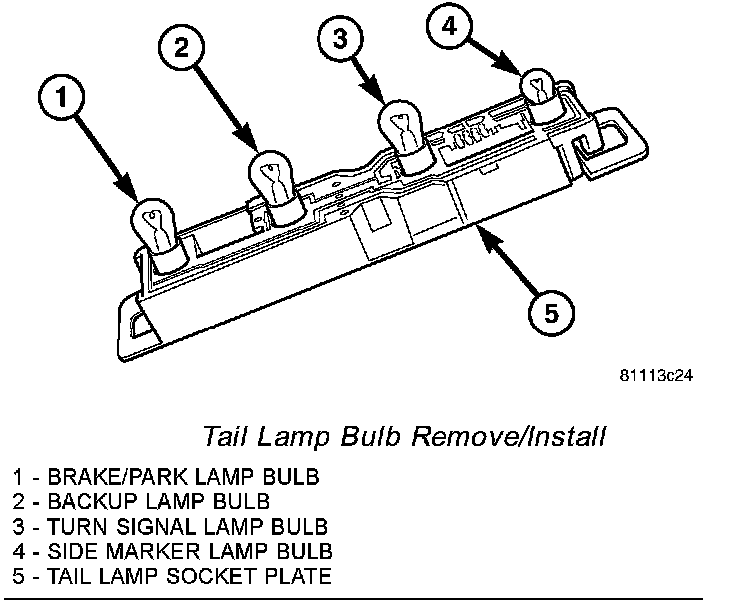 1
2
3
4
5

81113c24

Tail Lamp Bulb Remove/Install

1 - BRAKE/PARK LAMP BULB
2 - BACKUP LAMP BULB
3 - TURN SIGNAL LAMP BULB
4 - SIDE MARKER LAMP BULB
5 - TAIL LAMP SOCKET PLATE