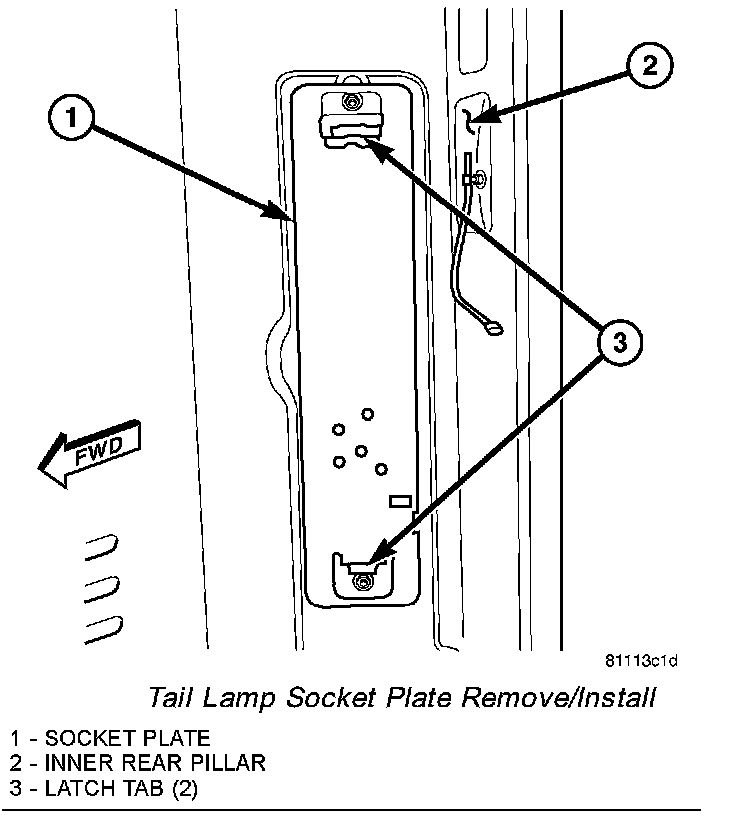 1

2

3

FWD

81113c1d

Tail Lamp Socket Plate Remove/Install

1 - SOCKET PLATE
2 - INNER REAR PILLAR
3 - LATCH TAB (2)