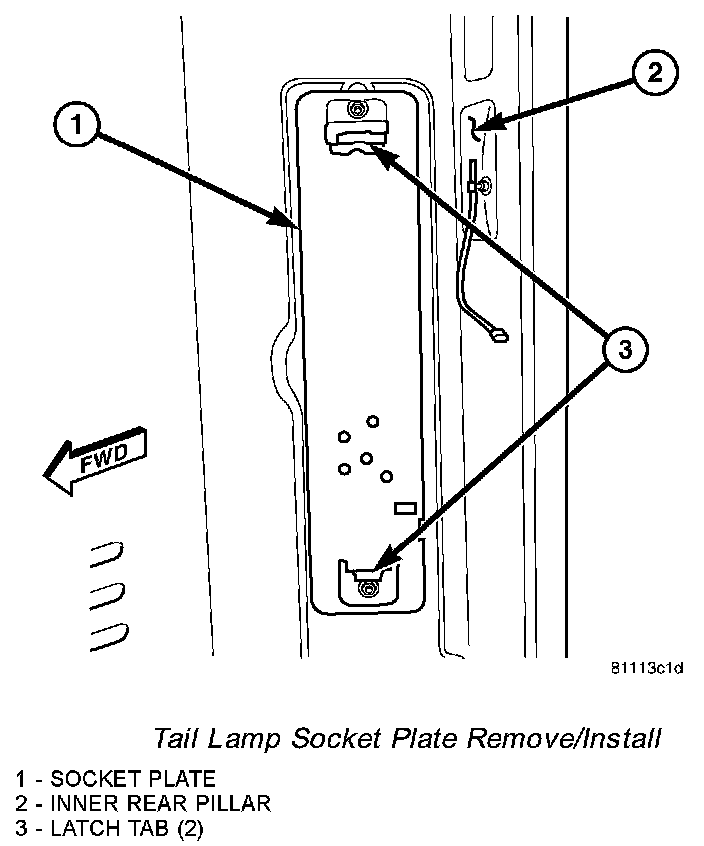 1

2

3

FWD

81113c1d

Tail Lamp Socket Plate Remove/Install

1 - SOCKET PLATE
2 - INNER REAR PILLAR
3 - LATCH TAB (2)