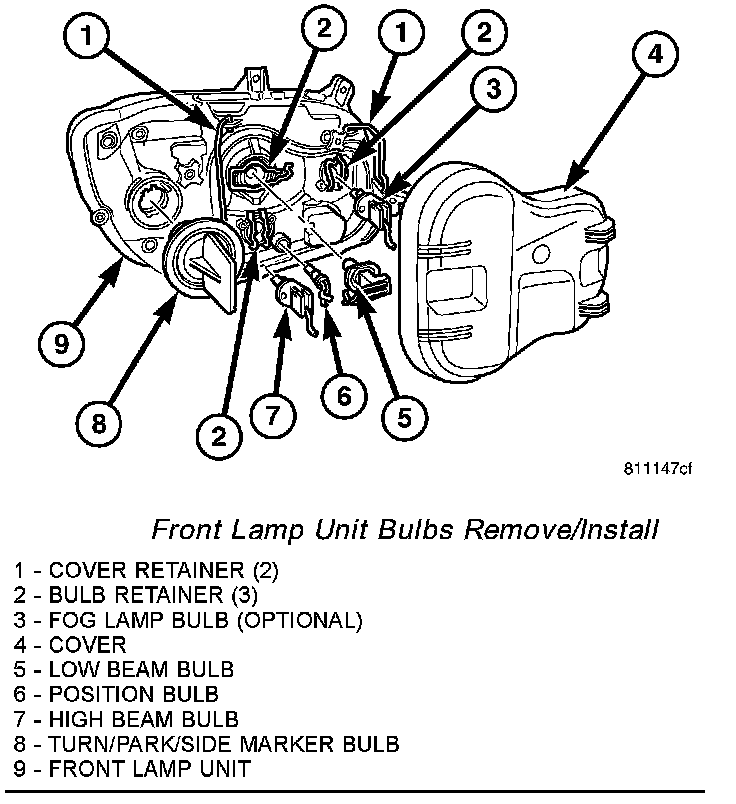 1
2
1
2
3
4
9
8
2
7
6
5

811147cf

Front Lamp Unit Bulbs Remove/Install

1 - COVER RETAINER (2)
2 - BULB RETAINER (3)
3 - FOG LAMP BULB (OPTIONAL)
4 - COVER
5 - LOW BEAM BULB
6 - POSITION BULB
7 - HIGH BEAM BULB
8 - TURN/PARK/SIDE MARKER BULB
9 - FRONT LAMP UNIT