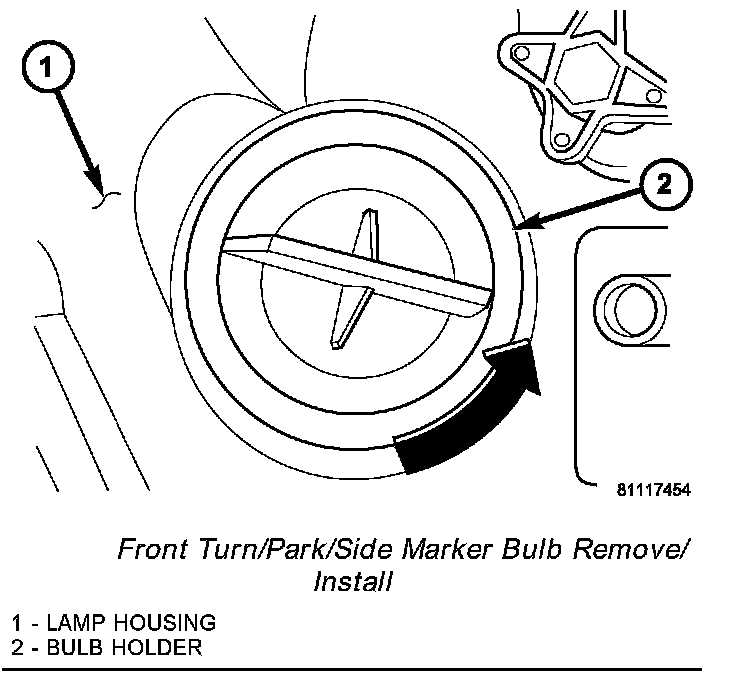 1

2

81117454

Front Turn/Park/Side Marker Bulb Remove/Install

1 - LAMP HOUSING
2 - BULB HOLDER