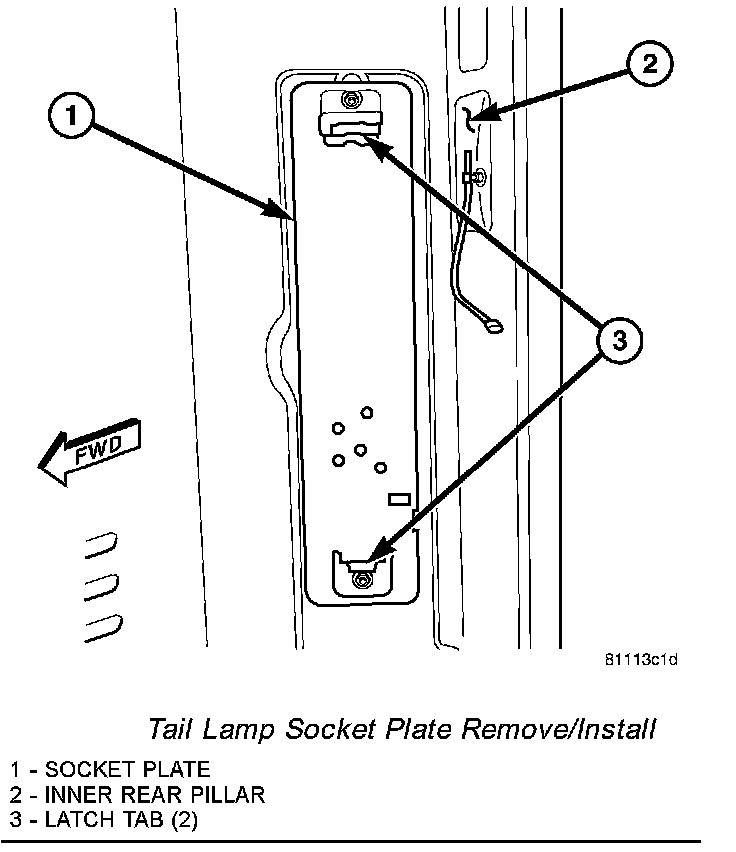 1

2

3

FWD

81113c1d

Tail Lamp Socket Plate Remove/Install

1 - SOCKET PLATE
2 - INNER REAR PILLAR
3 - LATCH TAB (2)