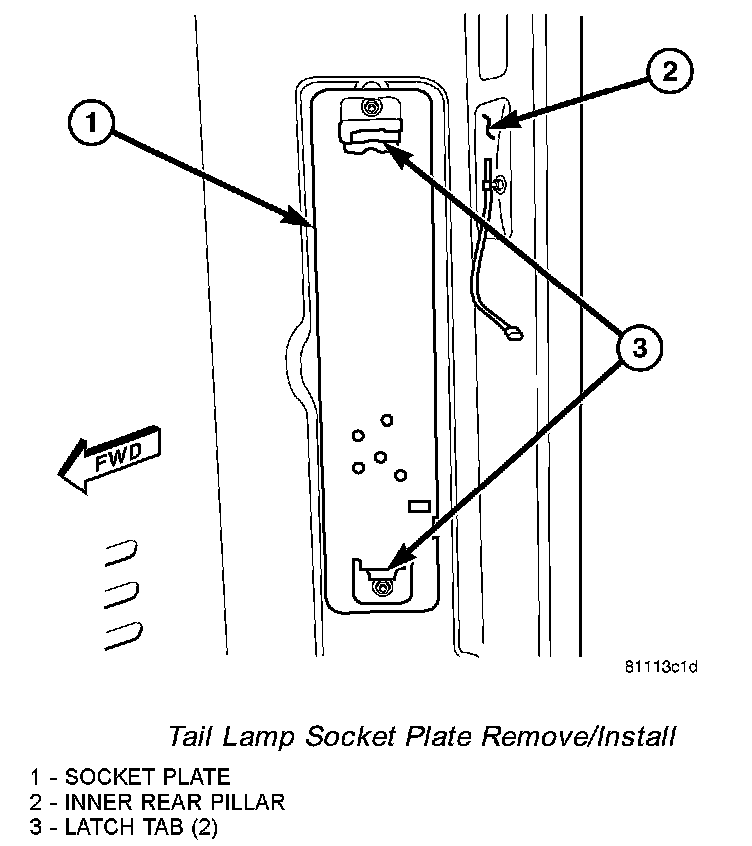 1

2

3

FWD

81113c1d

Tail Lamp Socket Plate Remove/Install

1 - SOCKET PLATE
2 - INNER REAR PILLAR
3 - LATCH TAB (2)