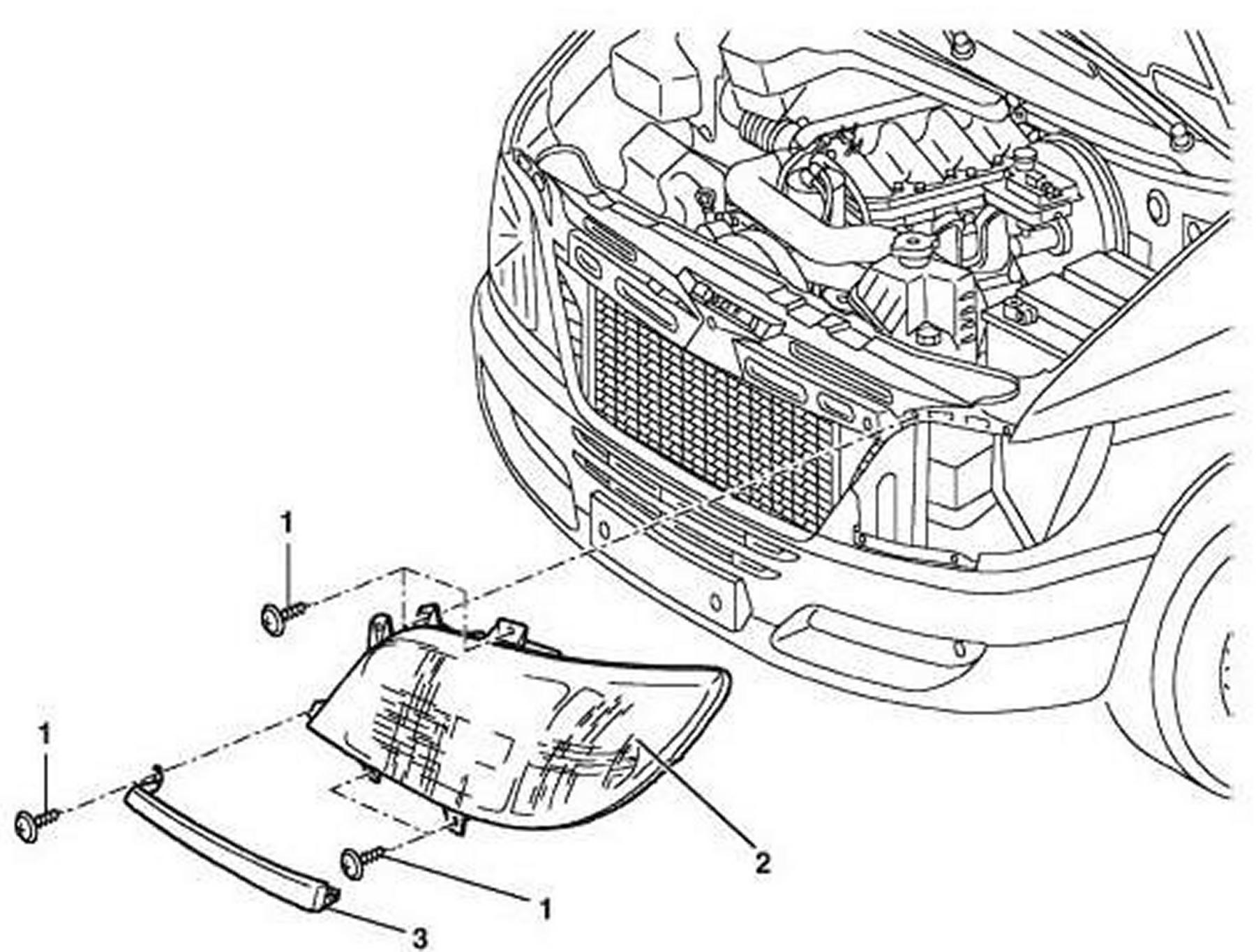 1
1
2
1
3