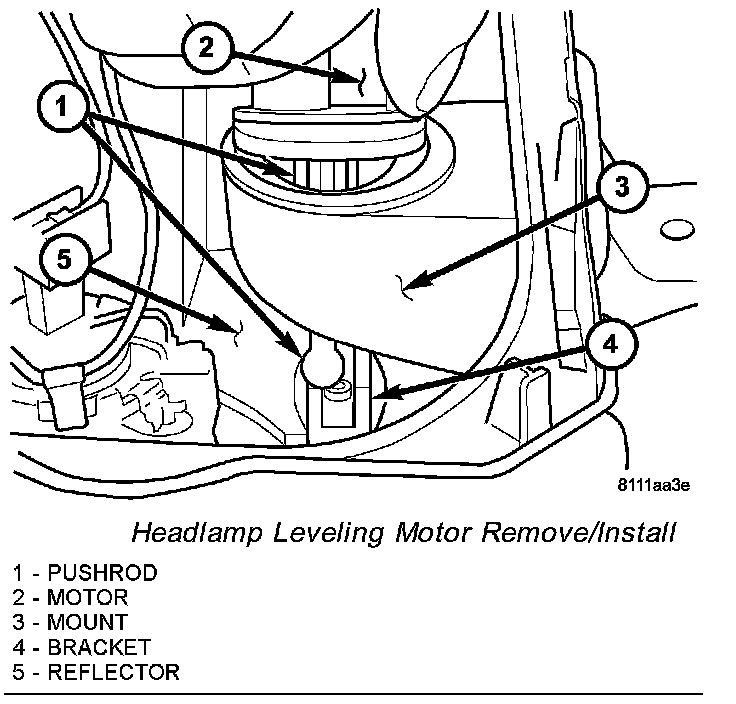 2

1

3

5

4

8111aa3e

Headlamp Leveling Motor Remove/Install

1 - PUSHROD
2 - MOTOR
3 - MOUNT
4 - BRACKET
5 - REFLECTOR