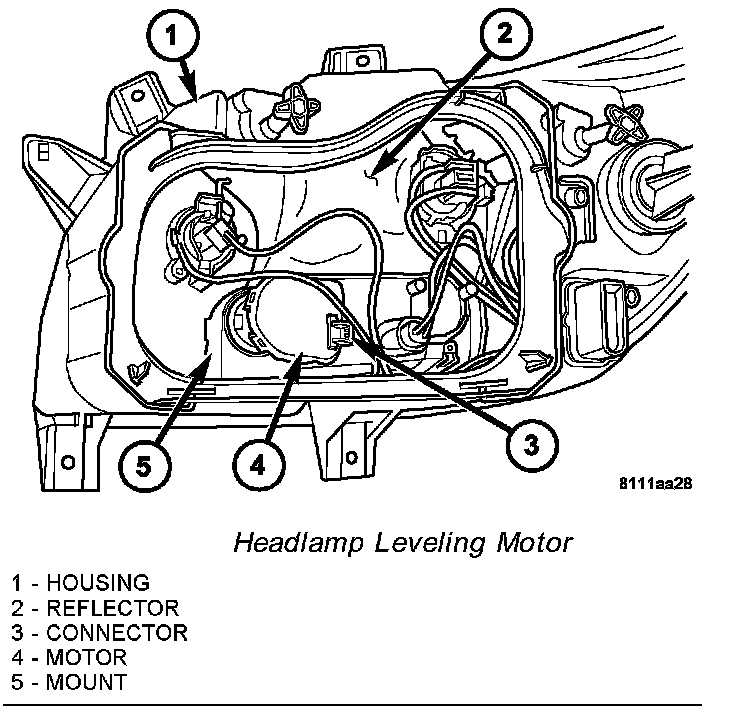 1
2
3
4
5
8111aa28

Headlamp Leveling Motor

1 - HOUSING
2 - REFLECTOR
3 - CONNECTOR
4 - MOTOR
5 - MOUNT