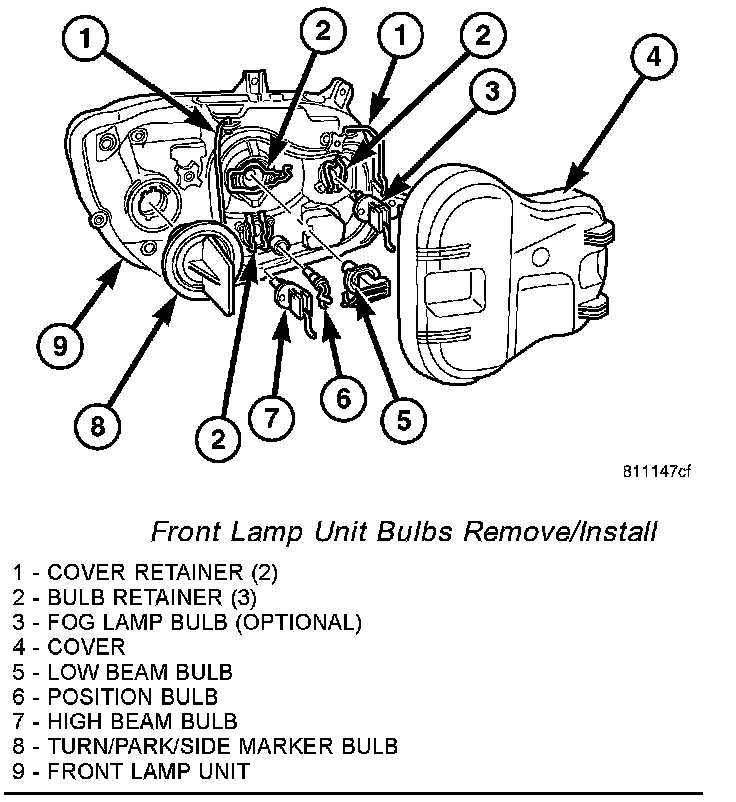 1
2
1
2
3
4
9
8
2
7
6
5

811147cf

Front Lamp Unit Bulbs Remove/Install

1 - COVER RETAINER (2)
2 - BULB RETAINER (3)
3 - FOG LAMP BULB (OPTIONAL)
4 - COVER
5 - LOW BEAM BULB
6 - POSITION BULB
7 - HIGH BEAM BULB
8 - TURN/PARK/SIDE MARKER BULB
9 - FRONT LAMP UNIT