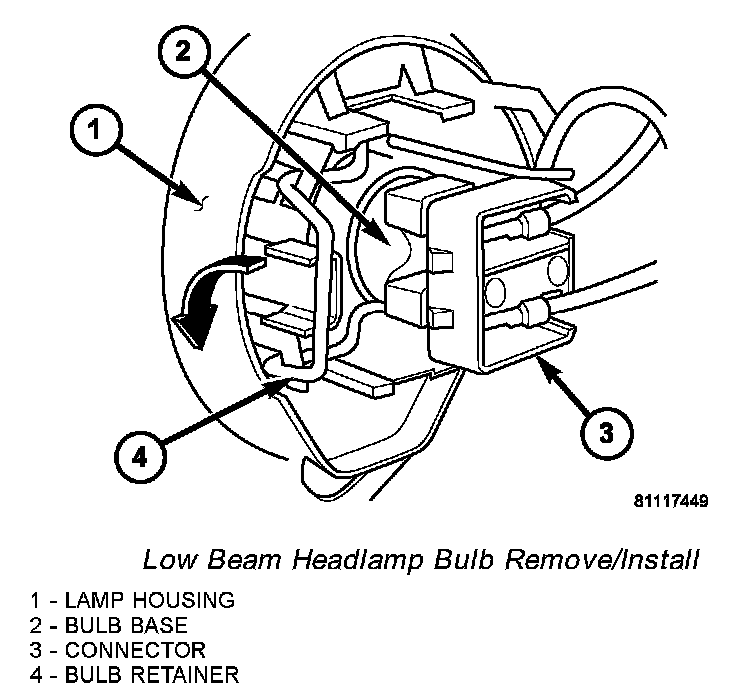 2

1

3

4

81117449

Low Beam Headlamp Bulb Remove/Install

1 - LAMP HOUSING
2 - BULB BASE
3 - CONNECTOR
4 - BULB RETAINER