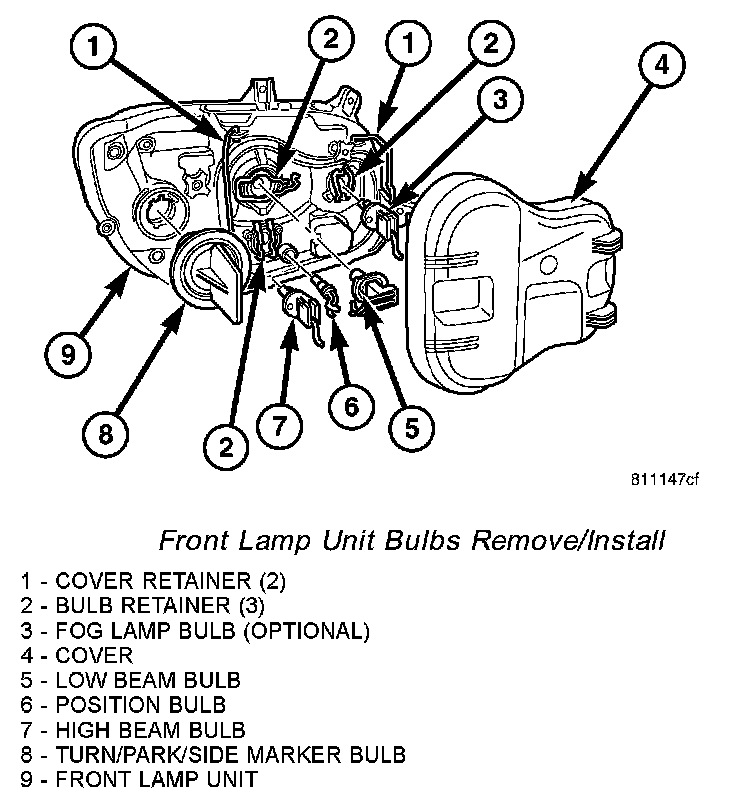 1
2
1
2
3
4
9
8
2
7
6
5

811147cf

Front Lamp Unit Bulbs Remove/Install

1 - COVER RETAINER (2)
2 - BULB RETAINER (3)
3 - FOG LAMP BULB (OPTIONAL)
4 - COVER
5 - LOW BEAM BULB
6 - POSITION BULB
7 - HIGH BEAM BULB
8 - TURN/PARK/SIDE MARKER BULB
9 - FRONT LAMP UNIT