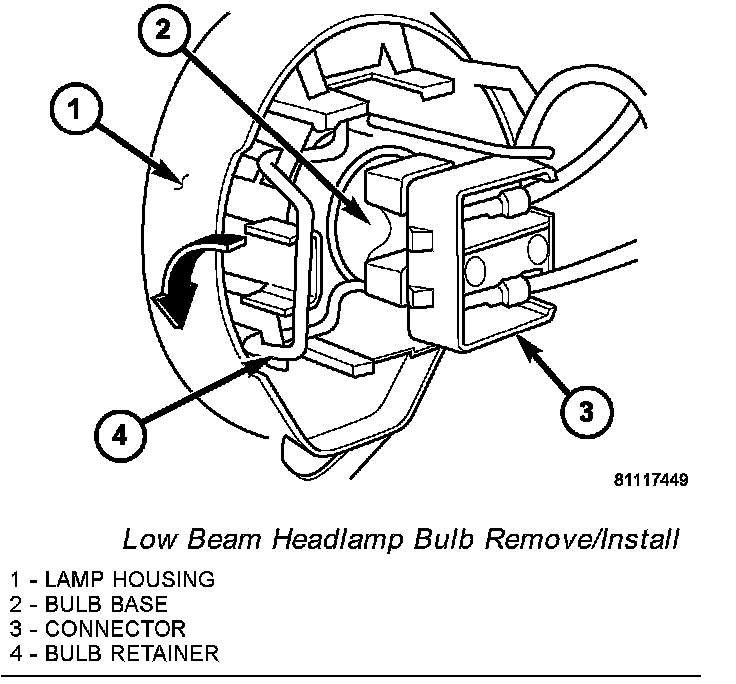 2

1

3

4

81117449

Low Beam Headlamp Bulb Remove/Install

1 - LAMP HOUSING
2 - BULB BASE
3 - CONNECTOR
4 - BULB RETAINER