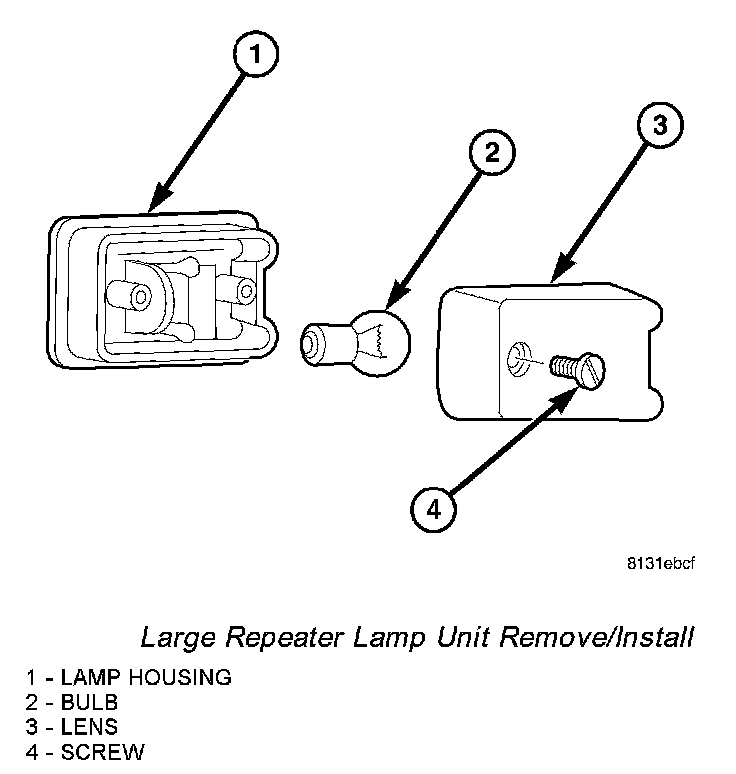 1

2

3

4

8131ebcf

Large Repeater Lamp Unit Remove/Install

1 - LAMP HOUSING
2 - BULB
3 - LENS
4 - SCREW