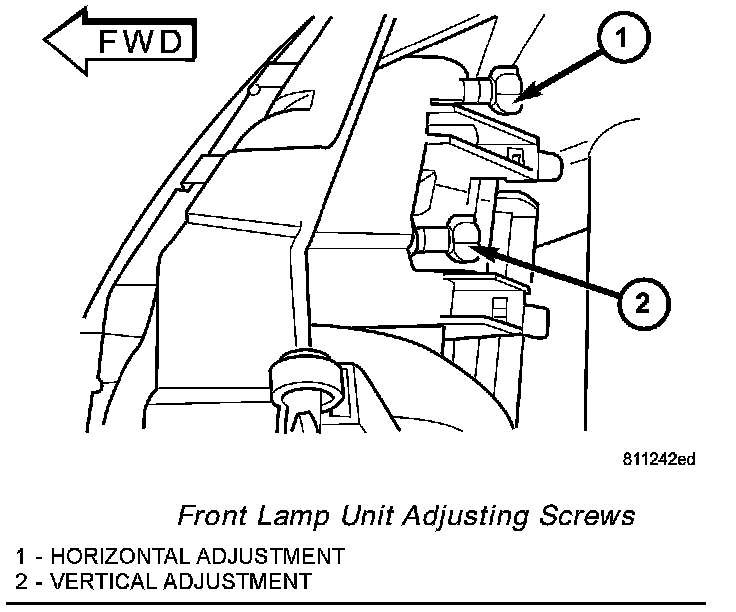 FWD

1

2

811242ed

Front Lamp Unit Adjusting Screws

1 - HORIZONTAL ADJUSTMENT
2 - VERTICAL ADJUSTMENT