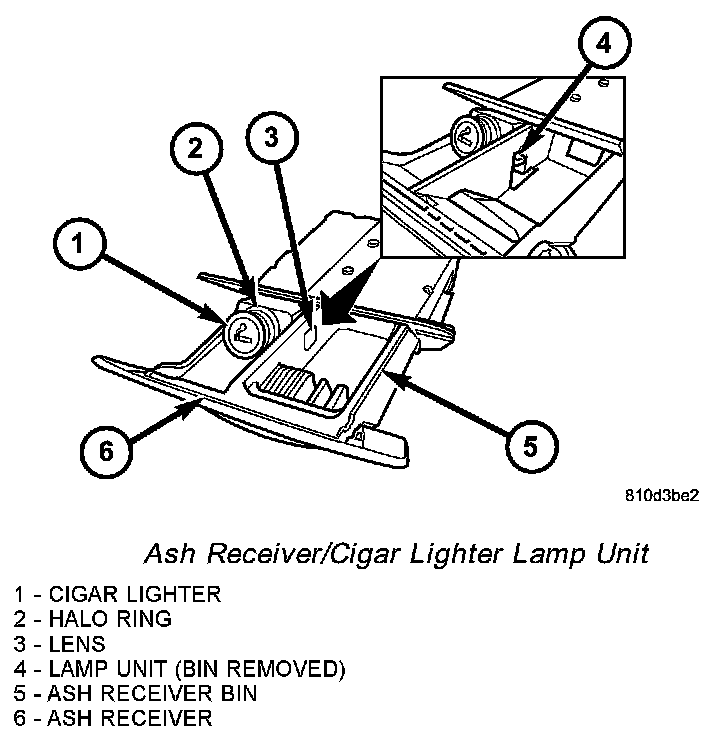 4

2

3

1

6

5

810d3be2

Ash Receiver/Cigar Lighter Lamp Unit

1 - CIGAR LIGHTER
2 - HALO RING
3 - LENS
4 - LAMP UNIT (BIN REMOVED)
5 - ASH RECEIVER BIN
6 - ASH RECEIVER