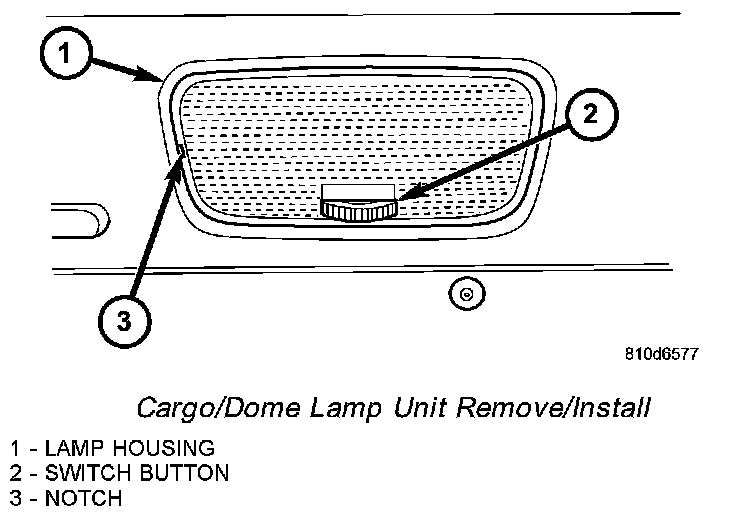 1

2

3

810d6577

Cargo/Dome Lamp Unit Remove/Install

1 - LAMP HOUSING
2 - SWITCH BUTTON
3 - NOTCH