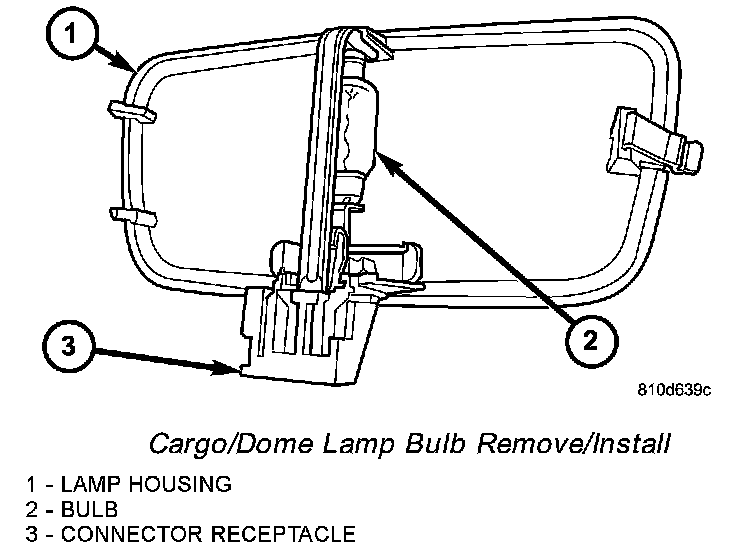 1

2

3

810d639c

Cargo/Dome Lamp Bulb Remove/Install

1 - LAMP HOUSING
2 - BULB
3 - CONNECTOR RECEPTACLE