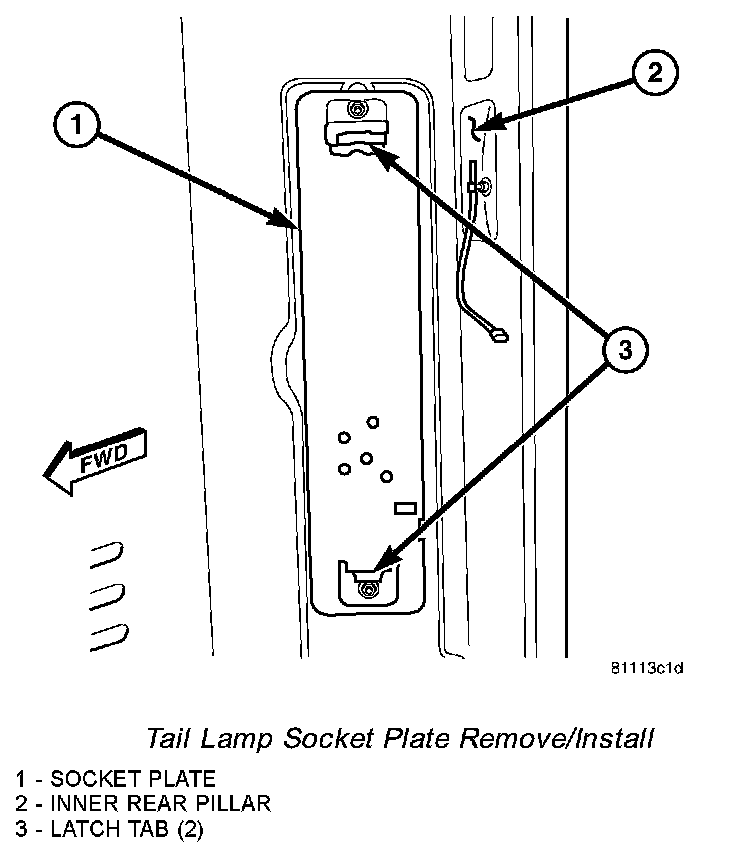 1

2

3

FWD

81113c1d

Tail Lamp Socket Plate Remove/Install

1 - SOCKET PLATE
2 - INNER REAR PILLAR
3 - LATCH TAB (2)