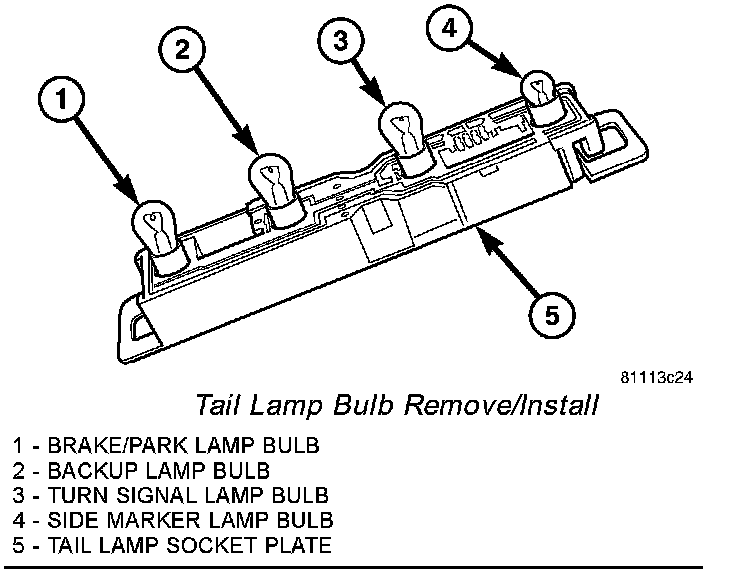 1

2

3

4

5

81113c24

Tail Lamp Bulb Remove/Install

1 - BRAKE/PARK LAMP BULB
2 - BACKUP LAMP BULB
3 - TURN SIGNAL LAMP BULB
4 - SIDE MARKER LAMP BULB
5 - TAIL LAMP SOCKET PLATE