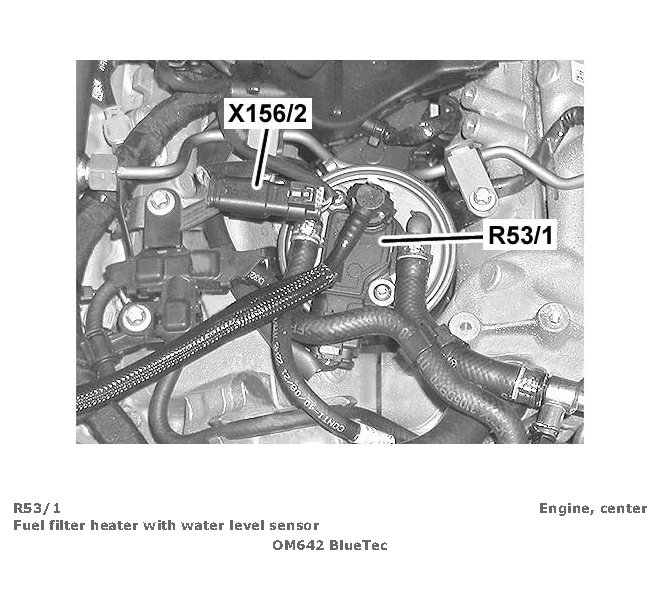 X156/2

R53/1

R53/1
Engine, center
Fuel filter heater with water level sensor
OM642 BlueTec