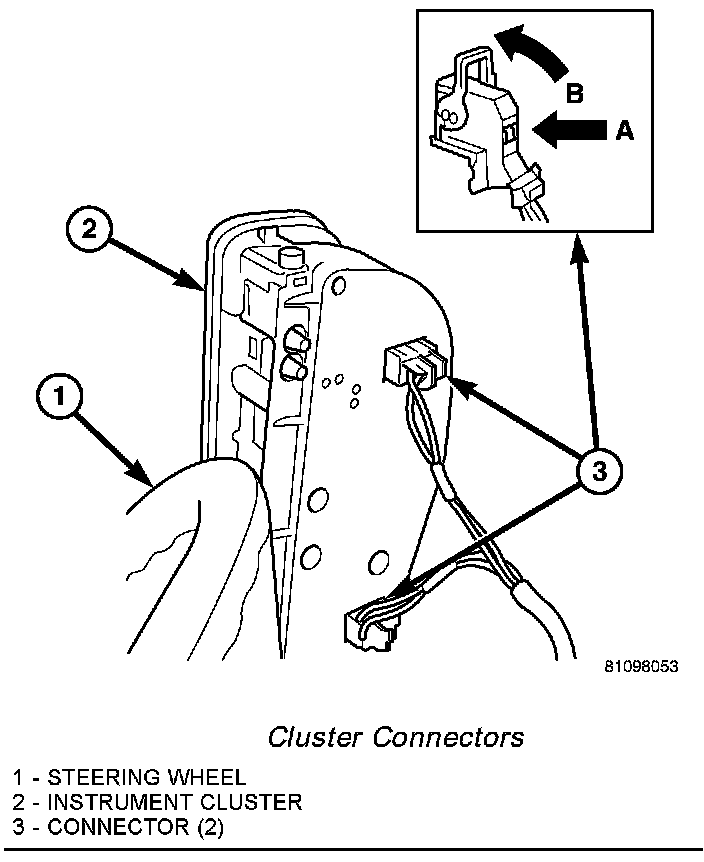 B

A

2

1

3

81098053

Cluster Connectors

1 - STEERING WHEEL
2 - INSTRUMENT CLUSTER
3 - CONNECTOR (2)