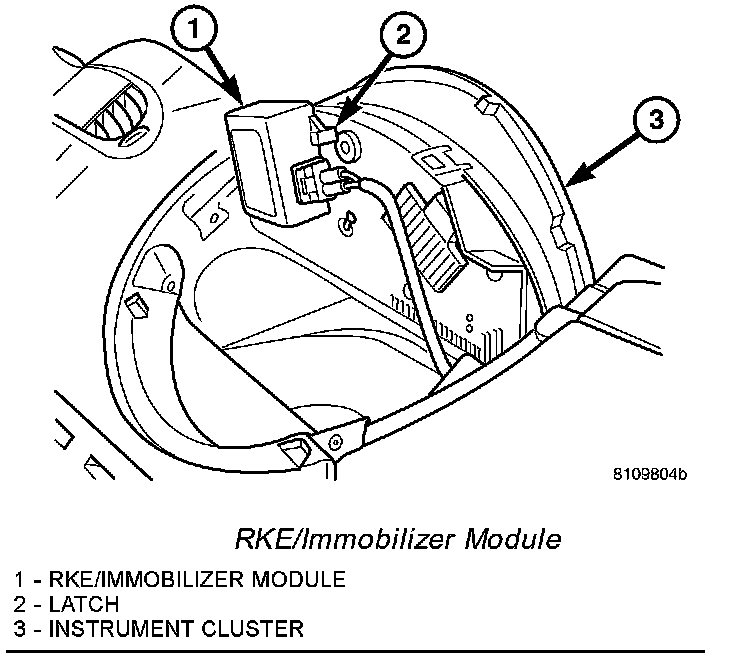 1
2
3
8109804b

RKE/Immobilizer Module

1 - RKE/IMMOBILIZER MODULE
2 - LATCH
3 - INSTRUMENT CLUSTER