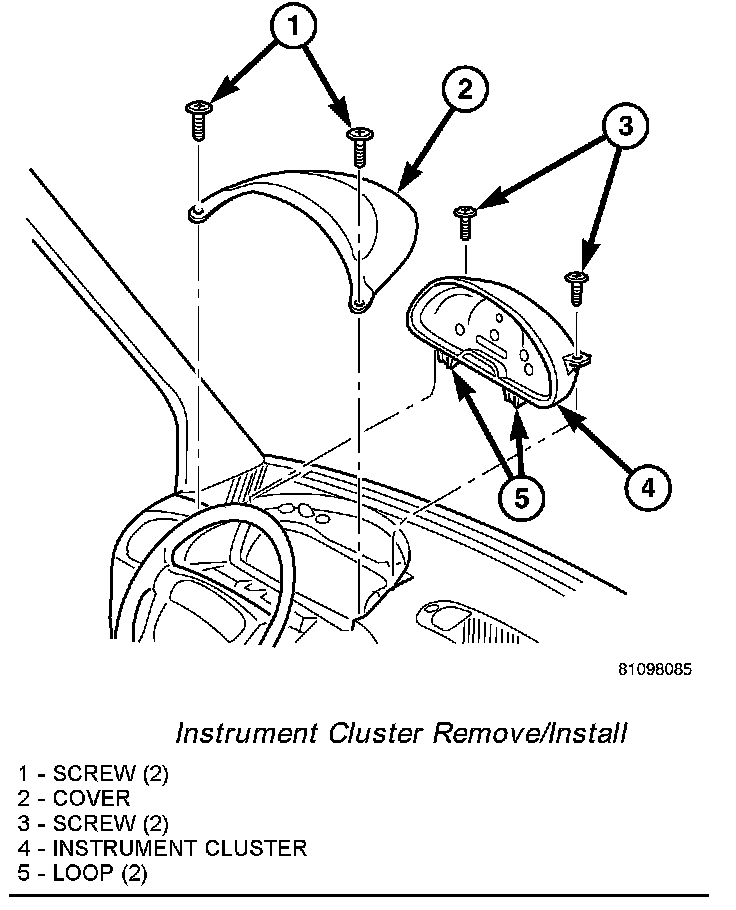 1
2
3
5
4
81098085

Instrument Cluster Remove/Install

1 - SCREW (2)
2 - COVER
3 - SCREW (2)
4 - INSTRUMENT CLUSTER
5 - LOOP (2)