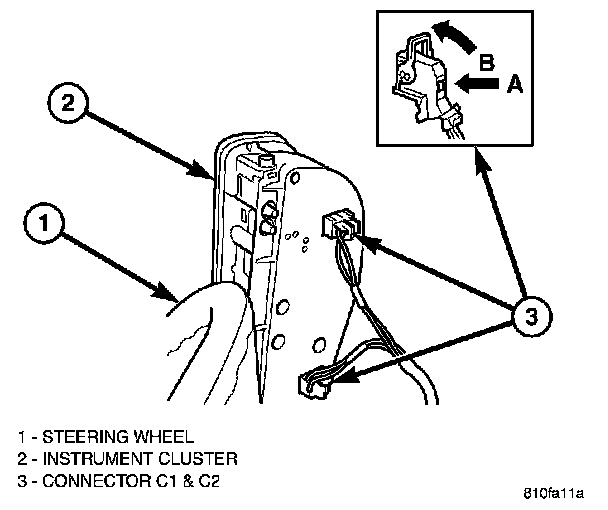 B
A
2
1
3

1 - STEERING WHEEL
2 - INSTRUMENT CLUSTER
3 - CONNECTOR C1 & C2

810fa11a