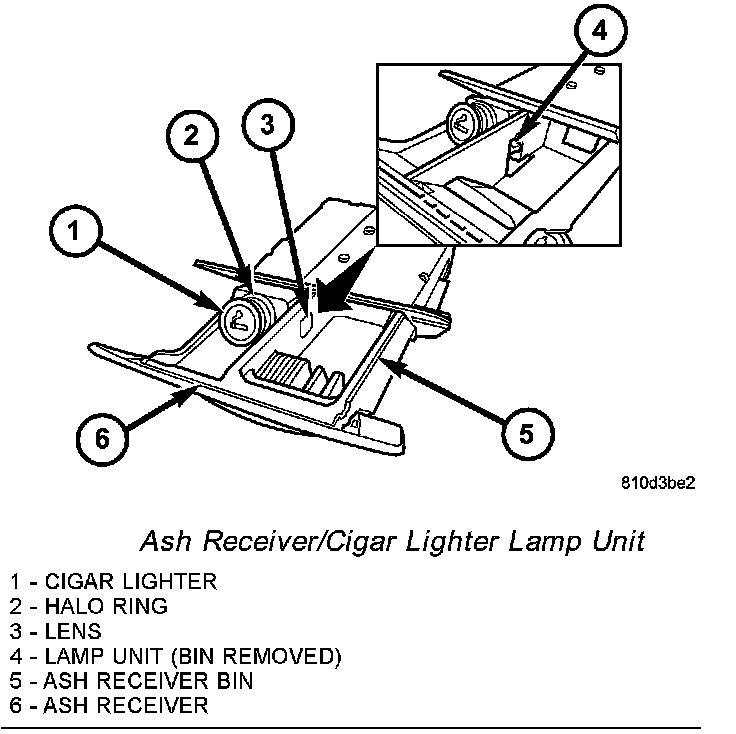 4

2

3

1

6

5

810d3be2

Ash Receiver/Cigar Lighter Lamp Unit

1 - CIGAR LIGHTER
2 - HALO RING
3 - LENS
4 - LAMP UNIT (BIN REMOVED)
5 - ASH RECEIVER BIN
6 - ASH RECEIVER