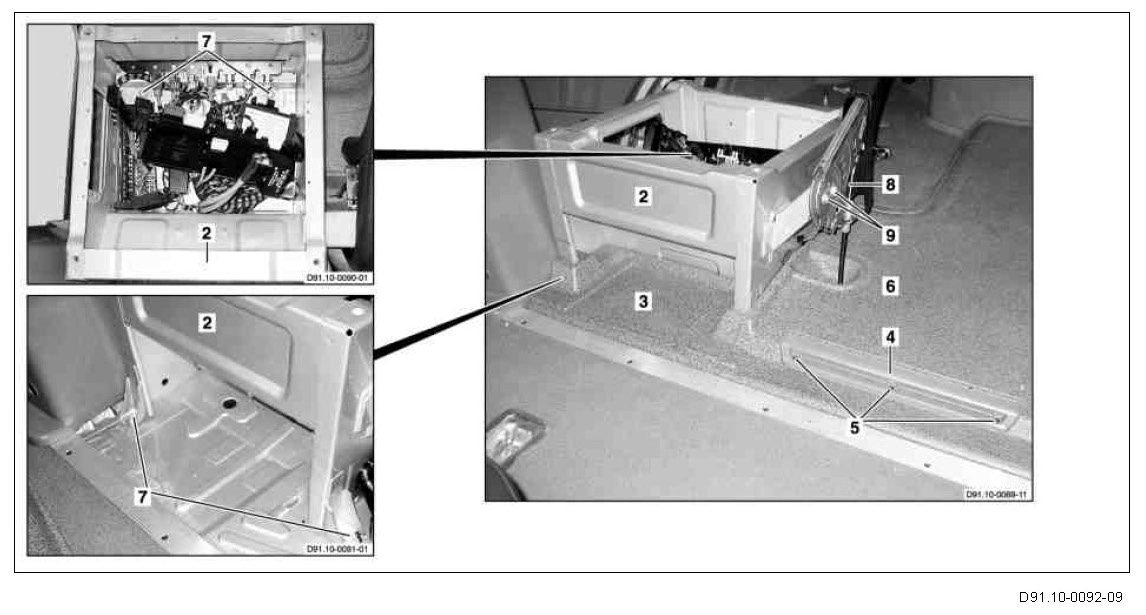 7
2
D91.10-0090-01
2
7
D91.10-0081-01
2
8
9
3
6
4
5
D91.10-0089-11
D91.10-0092-09