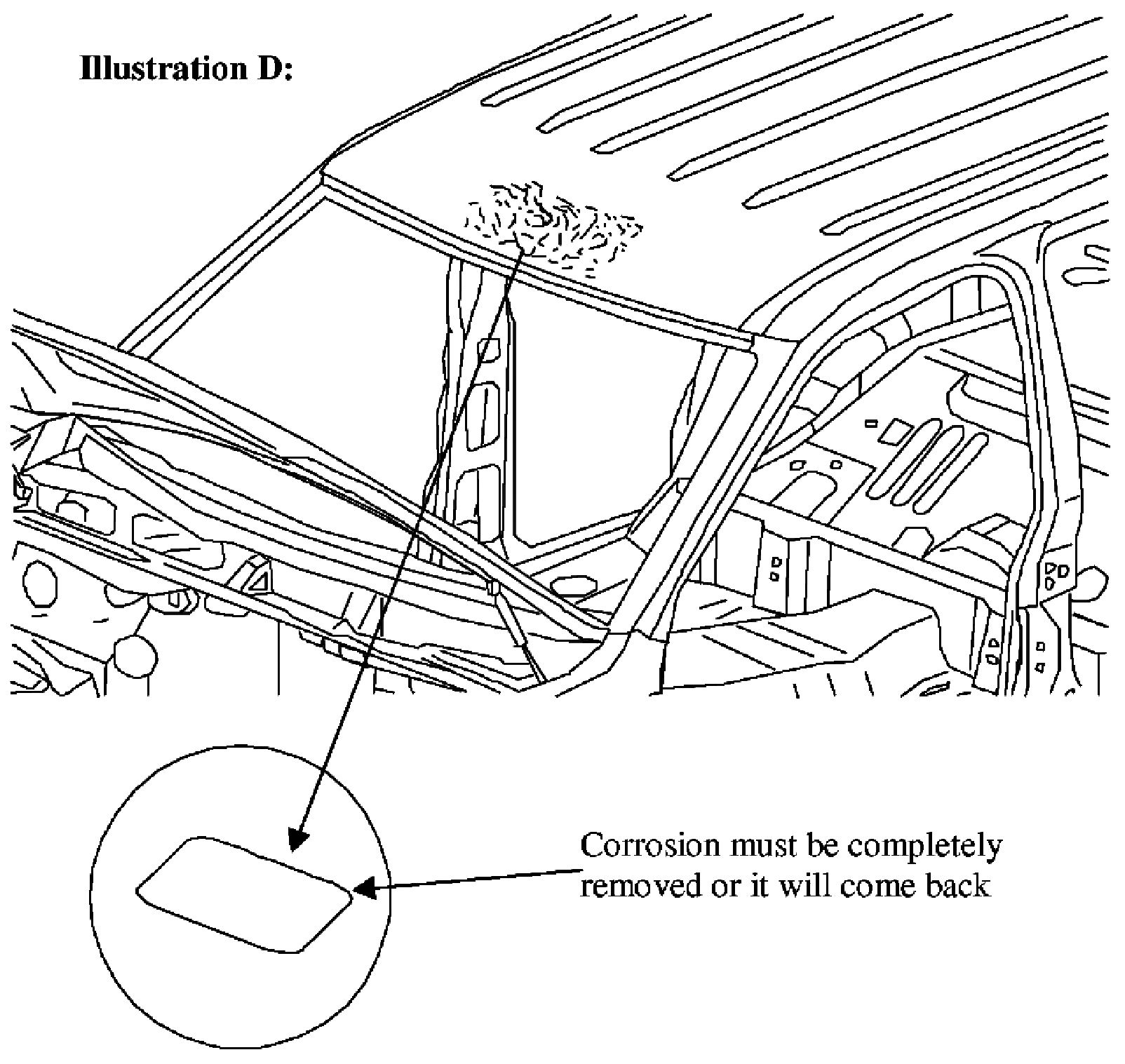 Illustration D:

Corrosion must be completely removed or it will come back