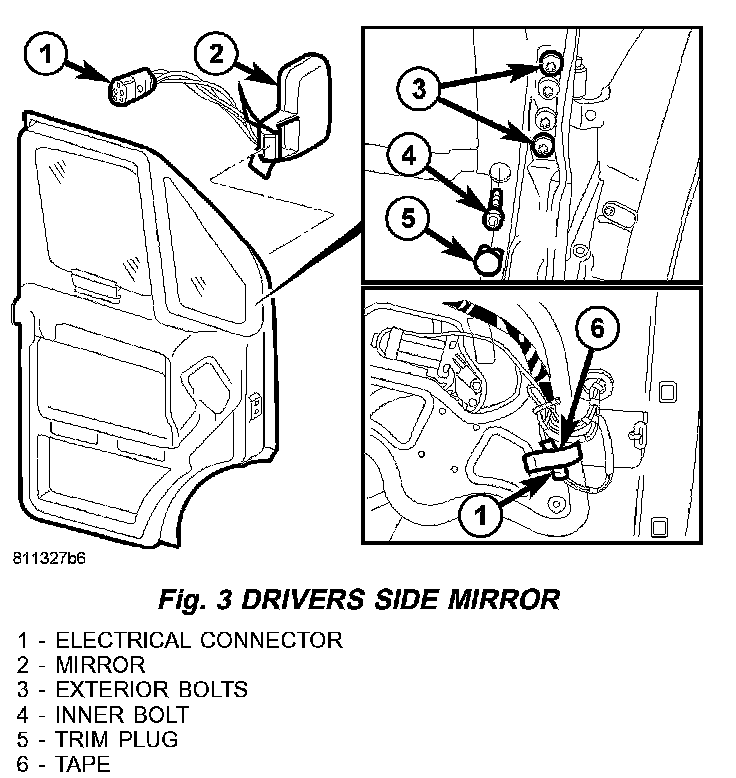 1
2
3
4
5
6
1

811327b6

Fig. 3 DRIVERS SIDE MIRROR

1 - ELECTRICAL CONNECTOR
2 - MIRROR
3 - EXTERIOR BOLTS
4 - INNER BOLT
5 - TRIM PLUG
6 - TAPE