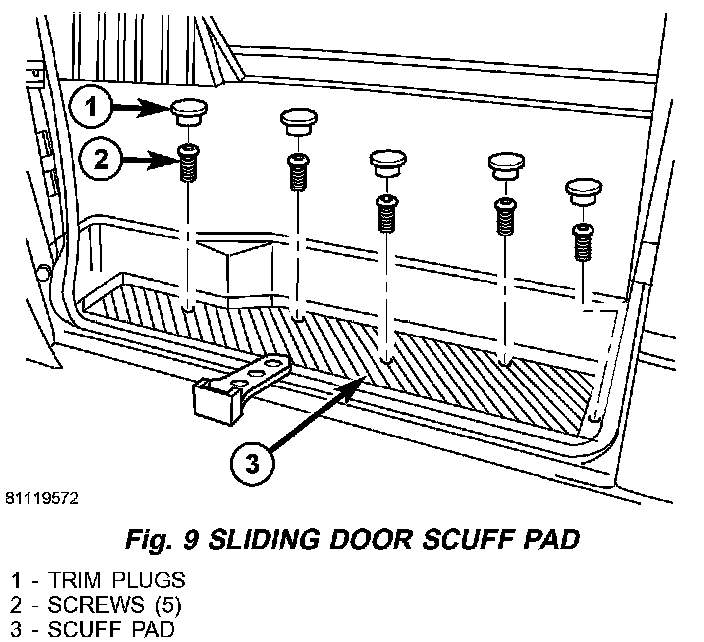 1

2

3

81119572

Fig. 9 SLIDING DOOR SCUFF PAD

1 - TRIM PLUGS
2 - SCREWS (5)
3 - SCUFF PAD