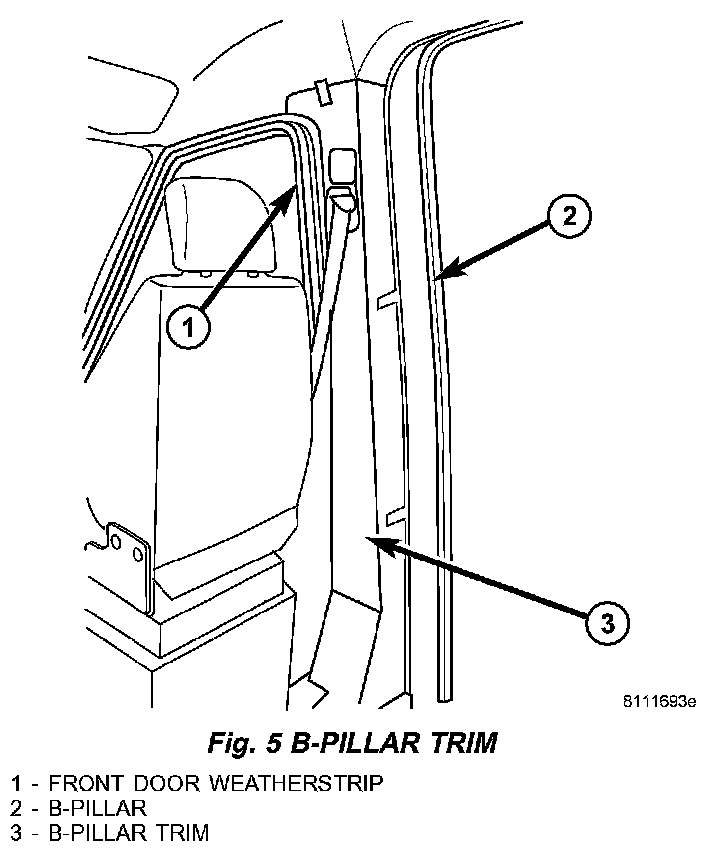 2

1

3

8111693e

Fig. 5 B-PILLAR TRIM

1 - FRONT DOOR WEATHERSTRIP
2 - B-PILLAR
3 - B-PILLAR TRIM