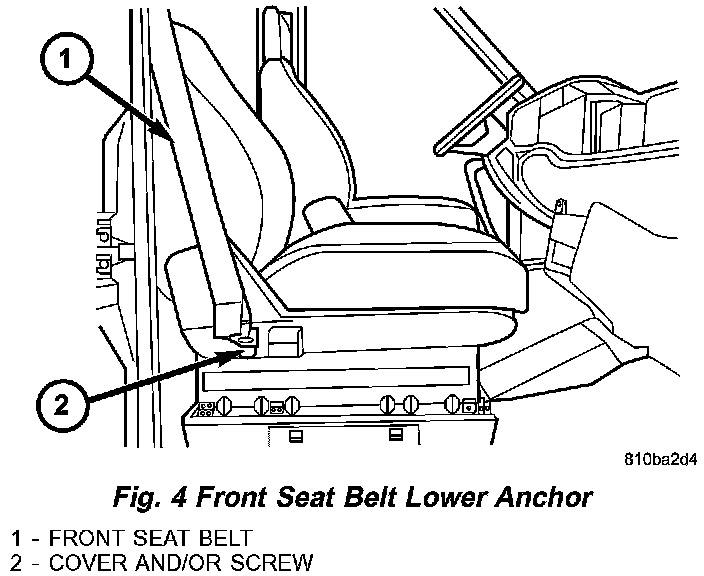 1

2

810ba2d4

Fig. 4 Front Seat Belt Lower Anchor

1 - FRONT SEAT BELT
2 - COVER AND/OR SCREW